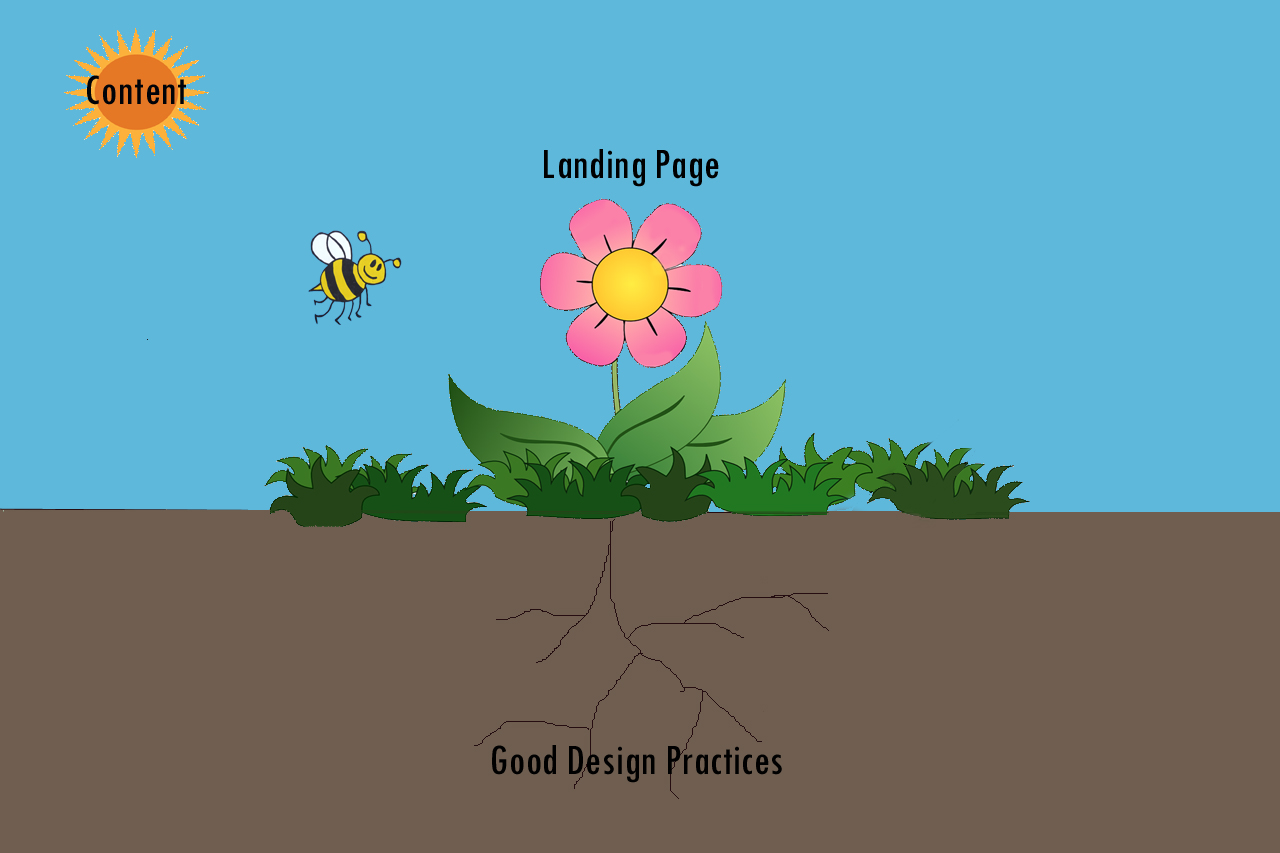 Content

Landing Page

Good Design Practices